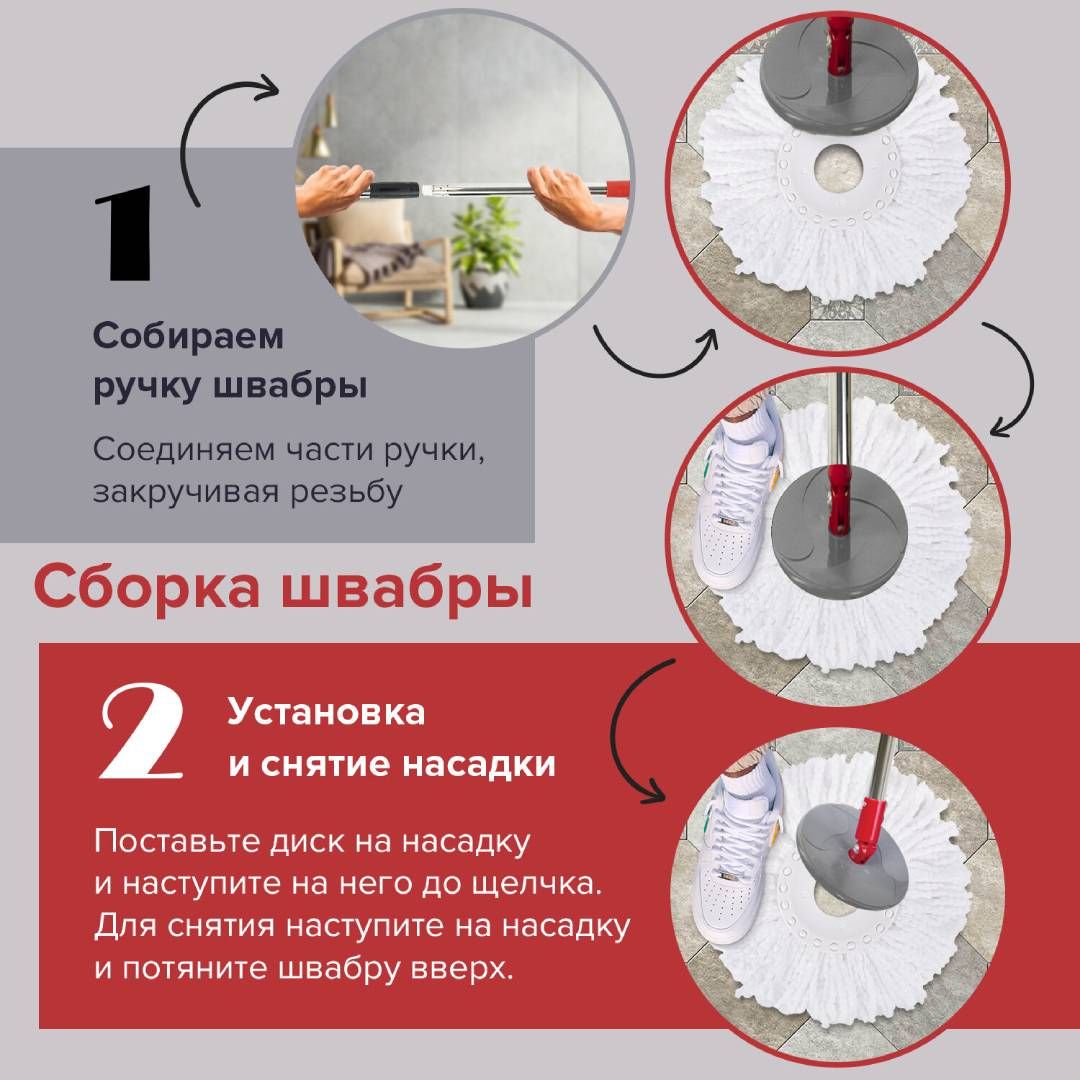 1

Собираем ручку швабры

Соединяем части ручки, закручивая резьбу

Сборка швабры

2

Установка и снятие насадки

Поставьте диск на насадку и наступите на него до щелчка. Для снятия наступите на насадку и потяните швабру вверх.