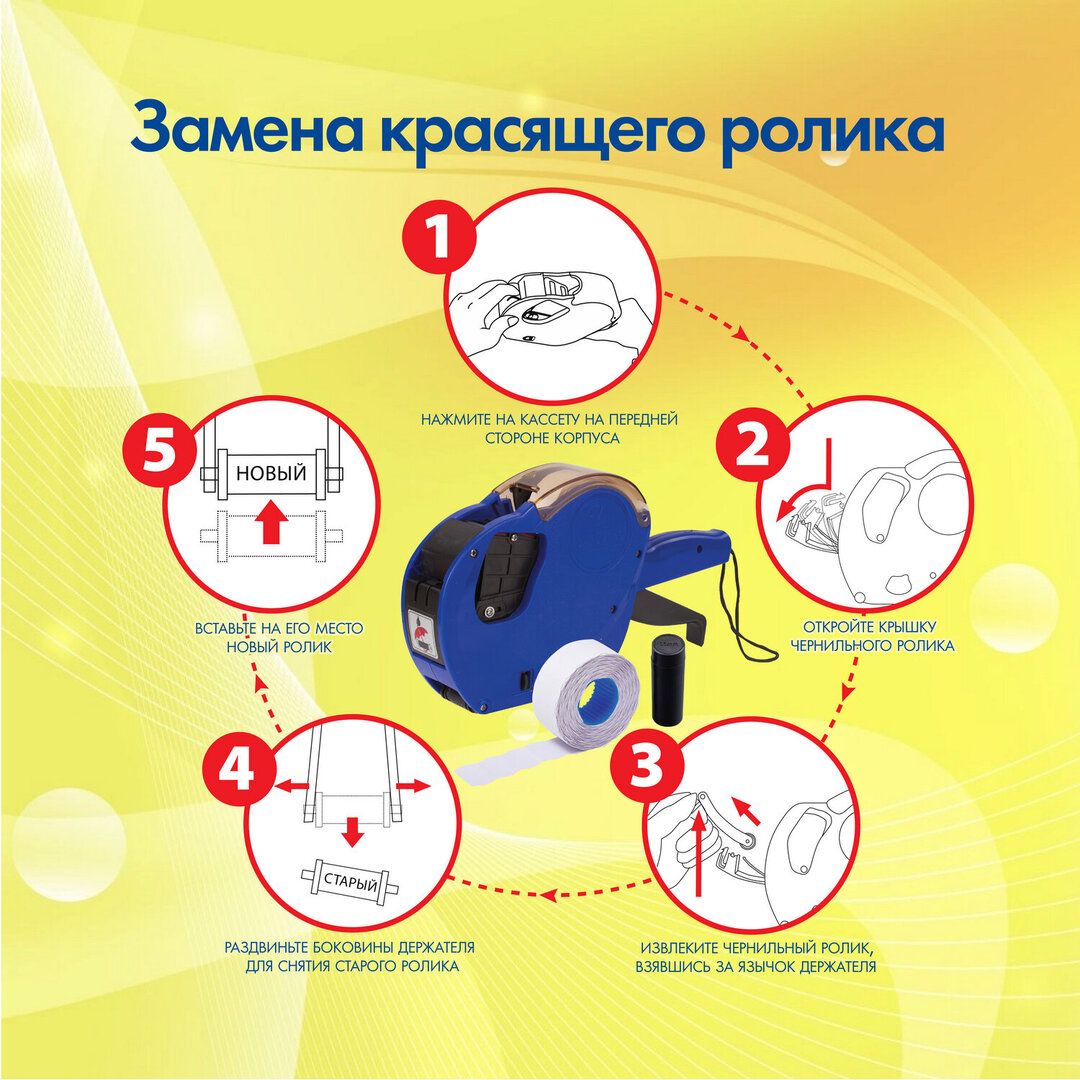 Замена красящего ролика

1

НАЖМИТЕ НА КАССЕТУ НА ПЕРЕДНЕЙ СТОРОНЕ КОРПУСА

2

ОТКРОЙТЕ КРЫШКУ ЧЕРНИЛЬНОГО РОЛИКА

3

ИЗВЛЕКИТЕ ЧЕРНИЛЬНЫЙ РОЛИК, ВЗЯВШИСЬ ЗА ЯЗЫЧОК ДЕРЖАТЕЛЯ

4

СТАРЫЙ

РАЗДВИНЬТЕ БОКОВИНЫ ДЕРЖАТЕЛЯ ДЛЯ СНЯТИЯ СТАРОГО РОЛИКА

5

НОВЫЙ

ВСТАВЬТЕ НА ЕГО МЕСТО НОВЫЙ РОЛИК