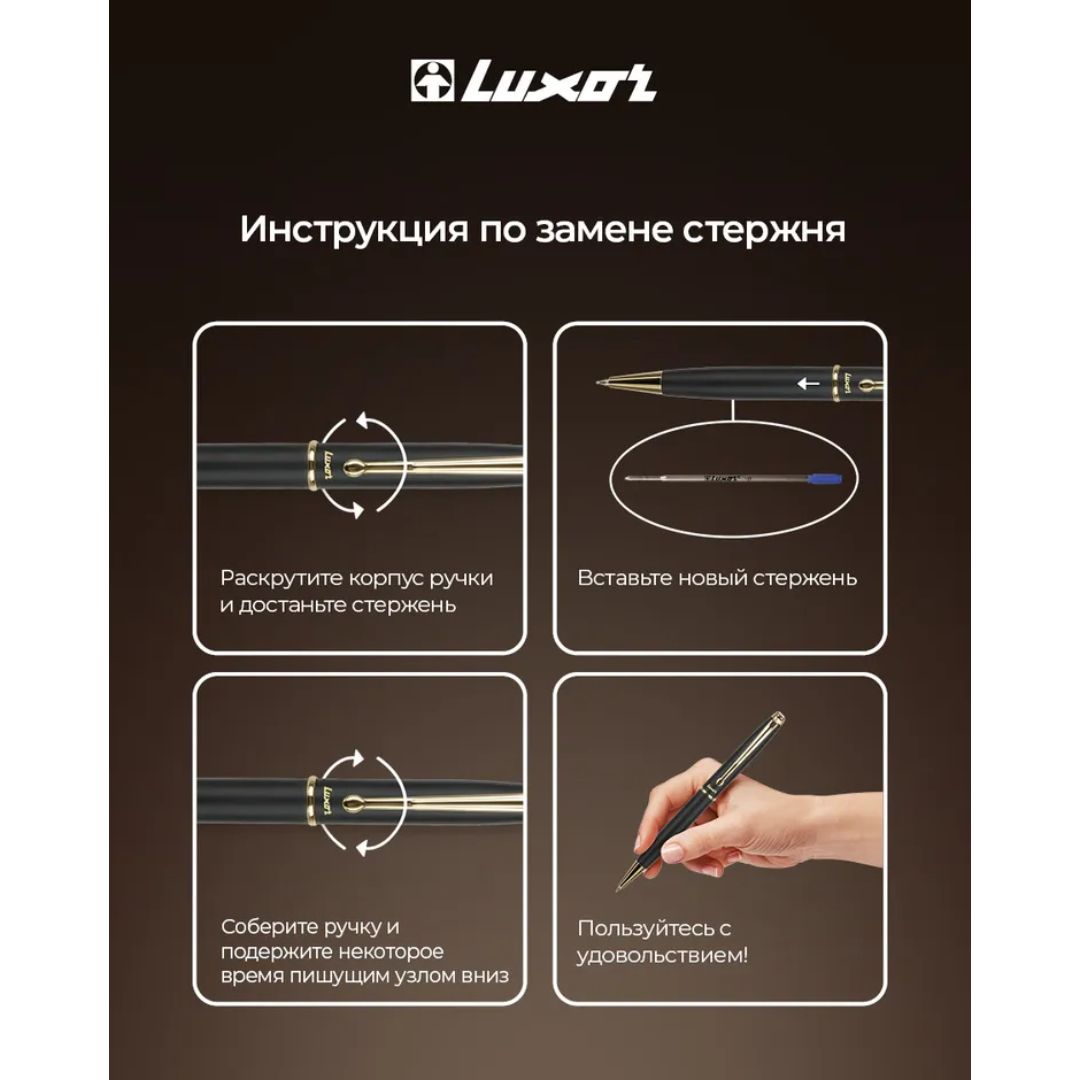 Luxor

Инструкция по замене стержня

Luxor

Раскрутите корпус ручки и достаньте стержень

Luxor

Luxor

Вставьте новый стержень

Luxor

Соберите ручку и подержите некоторое время пишущим узлом вниз

Пользуйтесь с удовольствием!