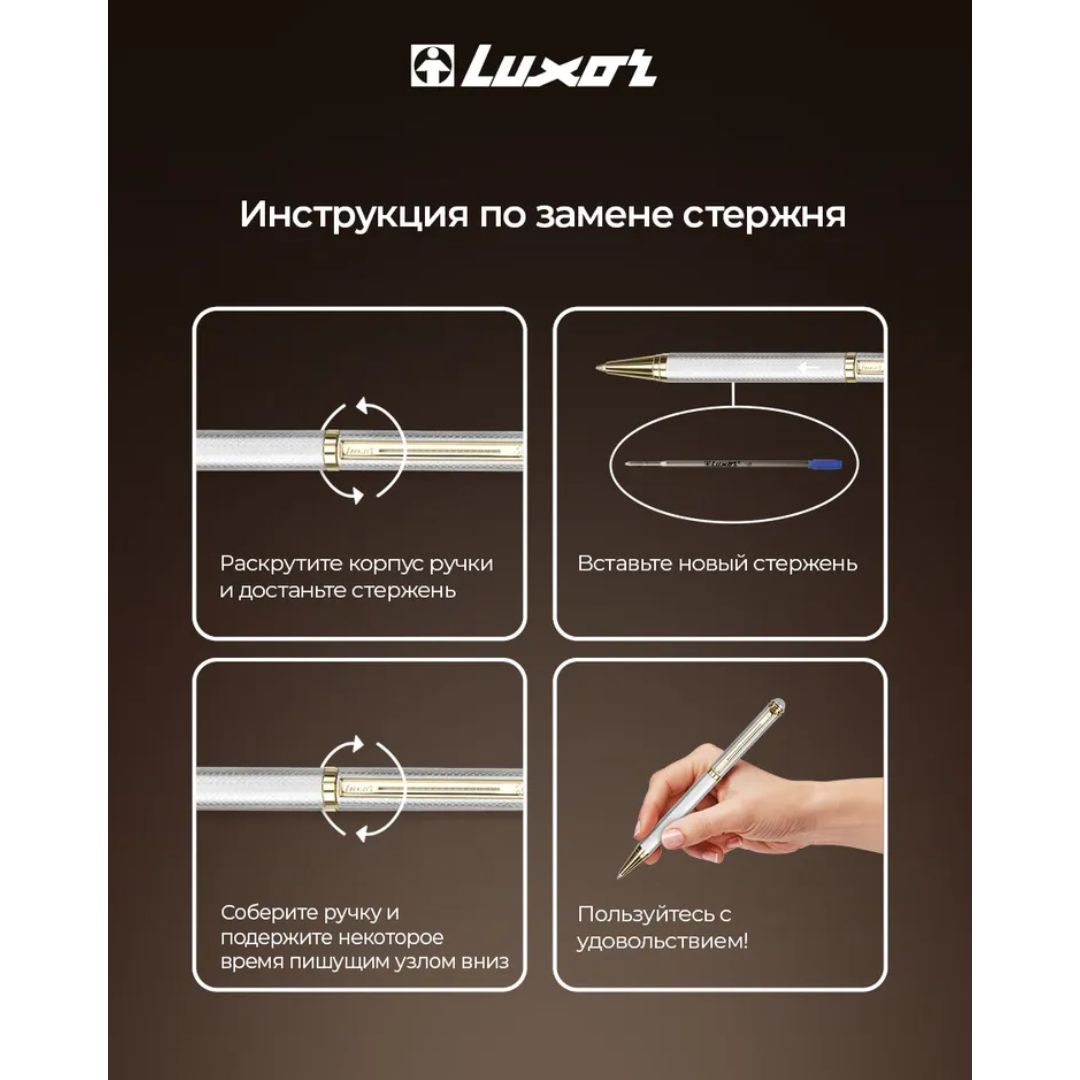 Luxor

Инструкция по замене стержня

Luxor

Раскрутите корпус ручки и достаньте стержень

Luxor

Вставьте новый стержень

Luxor

Соберите ручку и подержите некоторое время пишущим узлом вниз

Пользуйтесь с удовольствием!