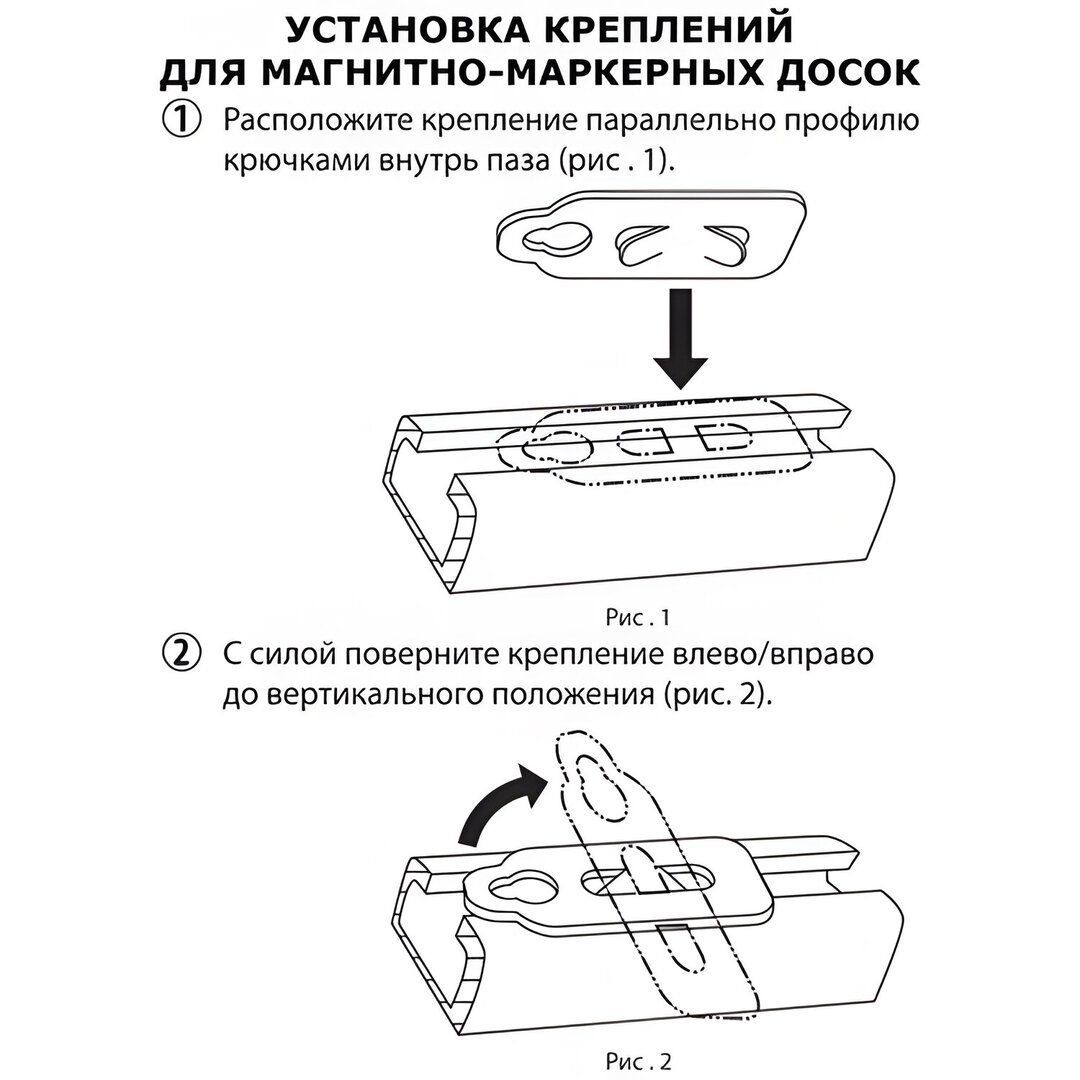 УСТАНОВКА КРЕПЛЕНИЙ
ДЛЯ МАГНИТНО-МАРКЕРНЫХ ДОСОК

① Расположите крепление параллельно профилю крючками внутрь паза (рис . 1).

Рис . 1

② С силой поверните крепление влево/вправо до вертикального положения (рис. 2).

Рис . 2