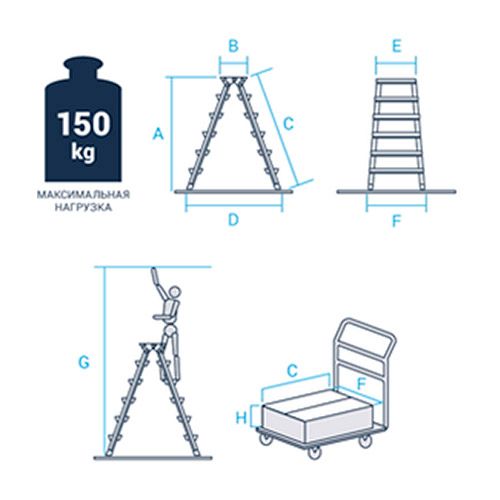 150 kg

МАКСИМАЛЬНАЯ НАГРУЗКА

B

A

C

D

E

F

G

C

F

H