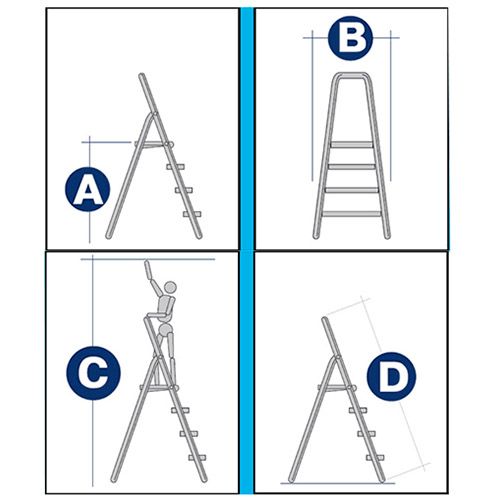 A

B

C

D