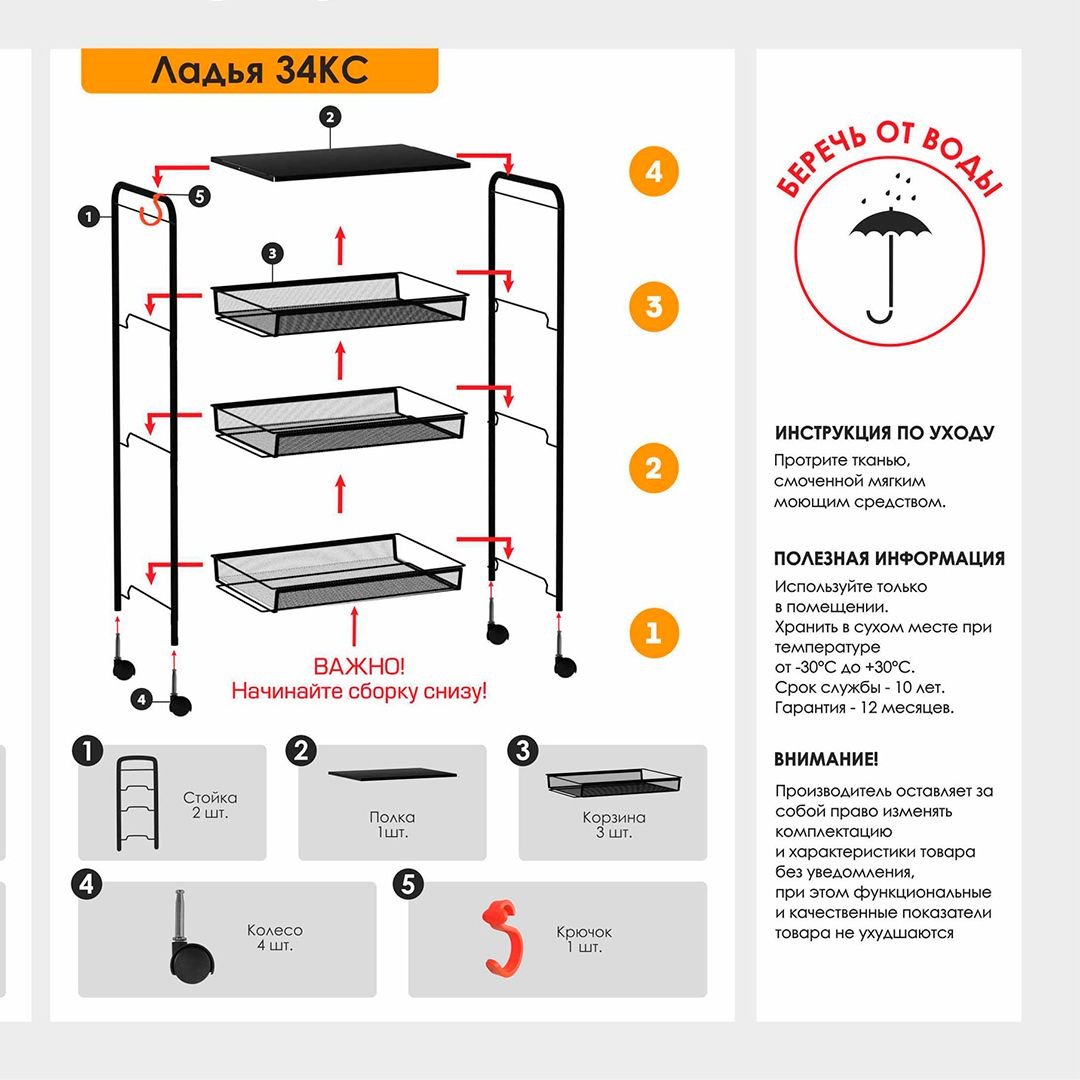 Ладья 34КС

2

1

5

3

4

4

3

2

1

ВАЖНО!
Начинайте сборку снизу!

1
Стойка
2 шт.

2
Полка
1шт.

3
Корзина
3 шт.

4
Колесо
4 шт.

5
Крючок
1 шт.

БЕРЕЧЬ ОТ ВОДЫ

ИНСТРУКЦИЯ ПО УХОДУ
Протрите тканью, смоченной мягким моющим средством.

ПОЛЕЗНАЯ ИНФОРМАЦИЯ
Используйте только в помещении.
Хранить в сухом месте при температуре от -30°С до +30°С.
Срок службы - 10 лет.
Гарантия - 12 месяцев.

ВНИМАНИЕ!
Производитель оставляет за собой право изменять комплектацию и характеристики товара без уведомления, при этом функциональные и качественные показатели товара не ухудшаются